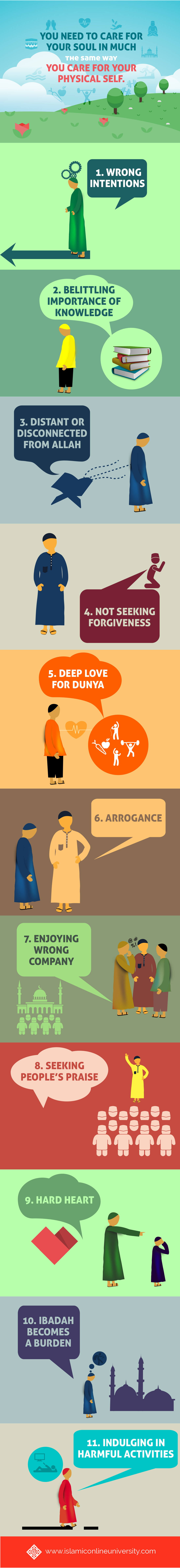 YOU NEED TO CARE FOR YOUR SOUL IN MUCH

The same way

YOU CARE FOR YOUR PHYSICAL SELF.

1. WRONG INTENTIONS

2. BELITTLING IMPORTANCE OF KNOWLEDGE

3. DISTANT OR DISCONNECTED FROM ALLAH

4. NOT SEEKING FORGIVENESS

5. DEEP LOVE FOR DUNYA

6. ARROGANCE

7. ENJOYING WRONG COMPANY

8. SEEKING PEOPLE'S PRAISE

9. HARD HEART

10. IBADAH BECOMES A BURDEN

11. INDULGING IN HARMFUL ACTIVITIES

www.islamiconlineuniversity.com